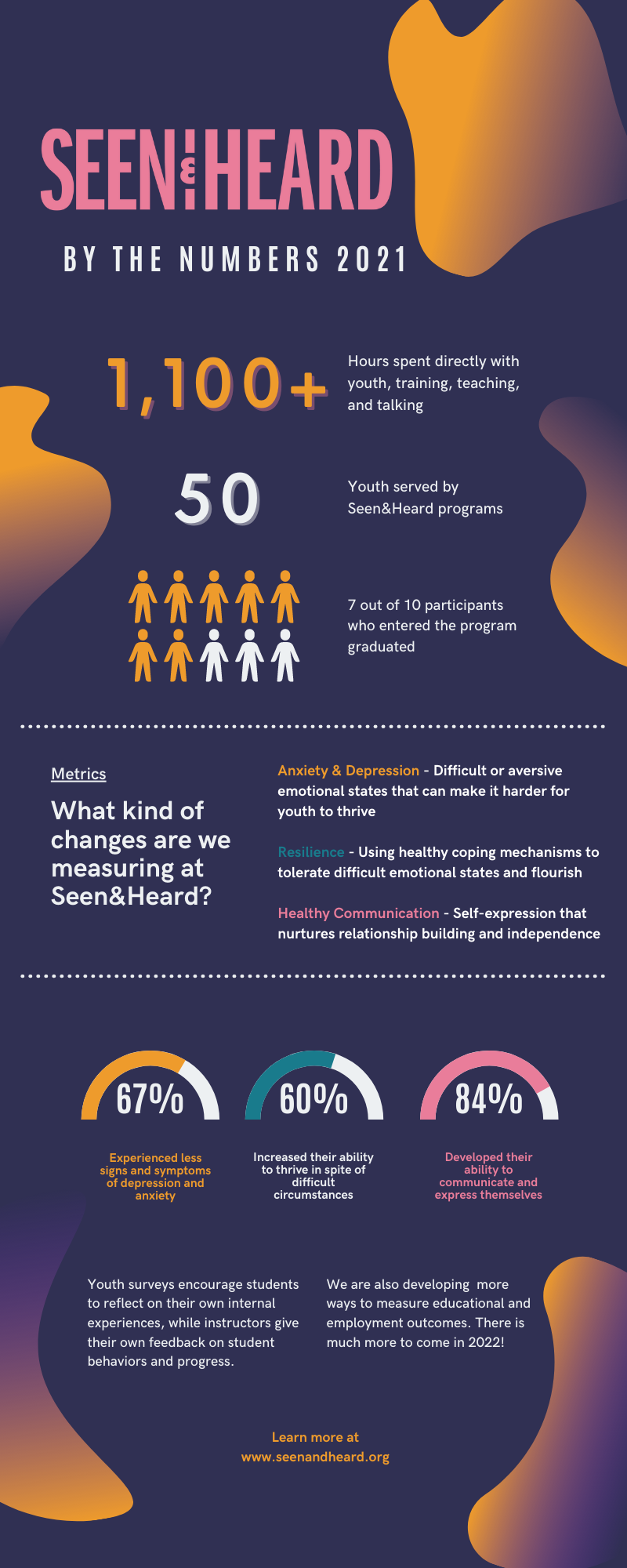 SEEN&HEARD

BY THE NUMBERS 2021

1,100+

Hours spent directly with youth, training, teaching, and talking

50

Youth served by Seen&Heard programs

7 out of 10 participants who entered the program graduated

Metrics

What kind of changes are we measuring at Seen&Heard?

Anxiety & Depression - Difficult or aversive emotional states that can make it harder for youth to thrive

Resilience - Using healthy coping mechanisms to tolerate difficult emotional states and flourish

Healthy Communication - Self-expression that nurtures relationship building and independence

67%

Experienced less signs and symptoms of depression and anxiety

60%

Increased their ability to thrive in spite of difficult circumstances

84%

Developed their ability to communicate and express themselves

Youth surveys encourage students to reflect on their own internal experiences, while instructors give their own feedback on student behaviors and progress.

We are also developing more ways to measure educational and employment outcomes. There is much more to come in 2022!

Learn more at www.seenandheard.org